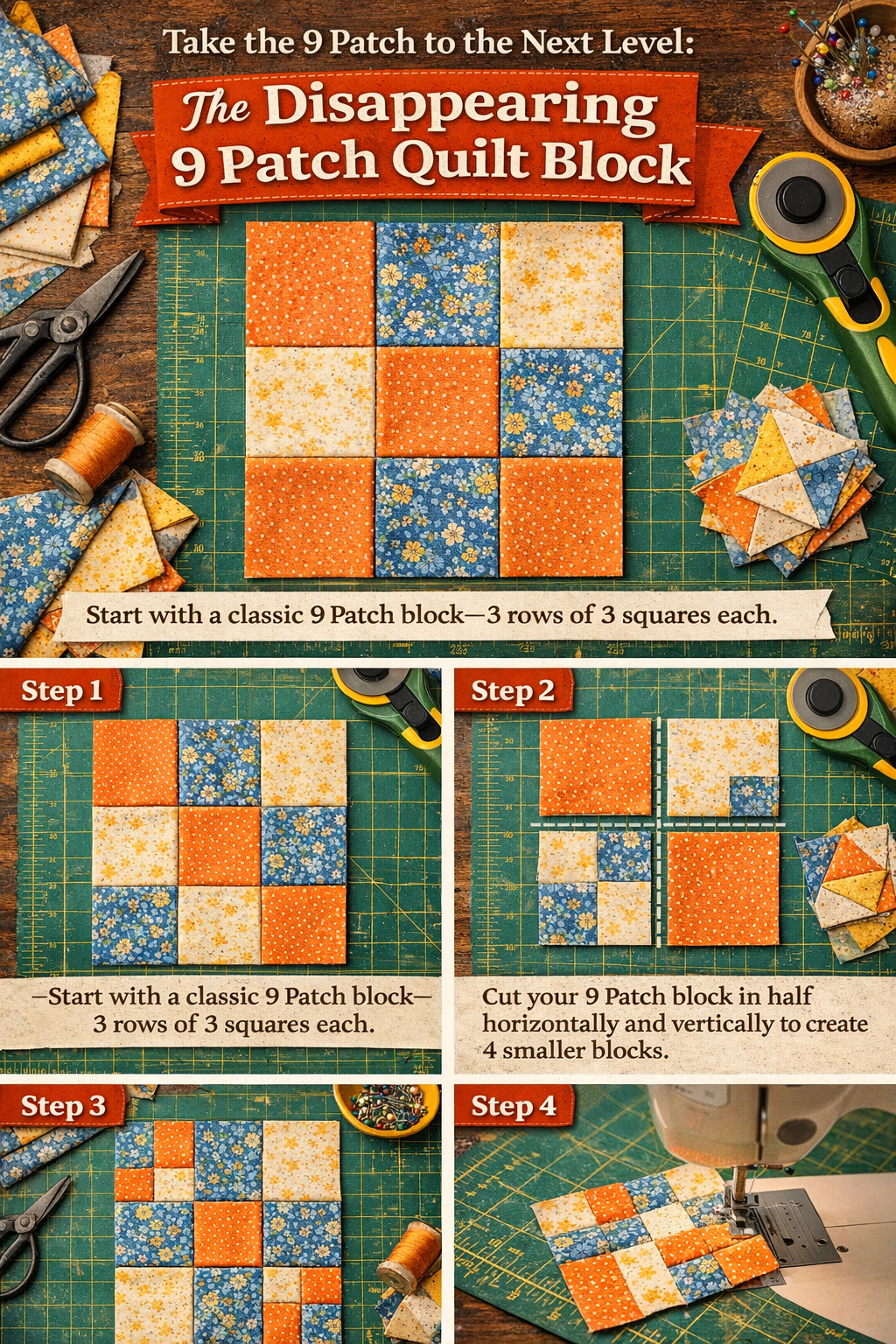 Take the 9 Patch to the Next Level:

The Disappearing 9 Patch Quilt Block

Start with a classic 9 Patch block—3 rows of 3 squares each.

Step 1

—Start with a classic 9 Patch block— 3 rows of 3 squares each.

Step 2

Cut your 9 Patch block in half horizontally and vertically to create 4 smaller blocks.

Step 3

Step 4