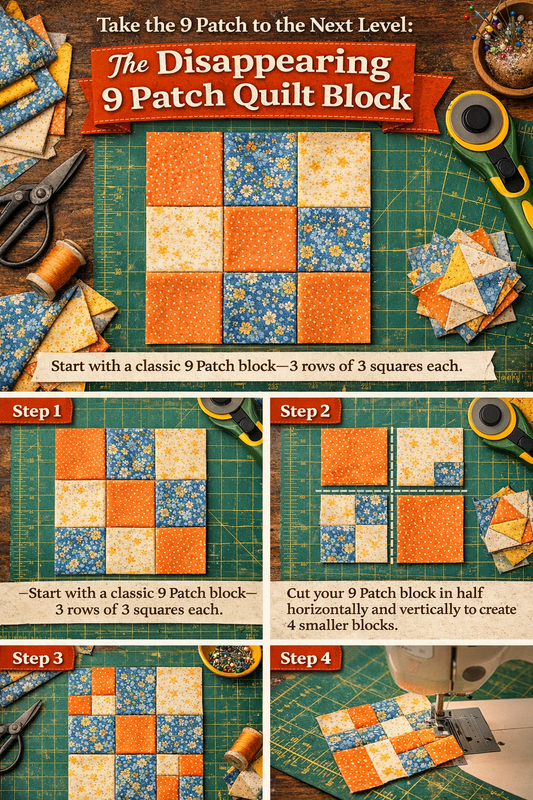 Take the 9 Patch to the Next Level:

The Disappearing 9 Patch Quilt Block

Start with a classic 9 Patch block—3 rows of 3 squares each.

Step 1

—Start with a classic 9 Patch block— 3 rows of 3 squares each.

Step 2

Cut your 9 Patch block in half horizontally and vertically to create 4 smaller blocks.

Step 3

Step 4