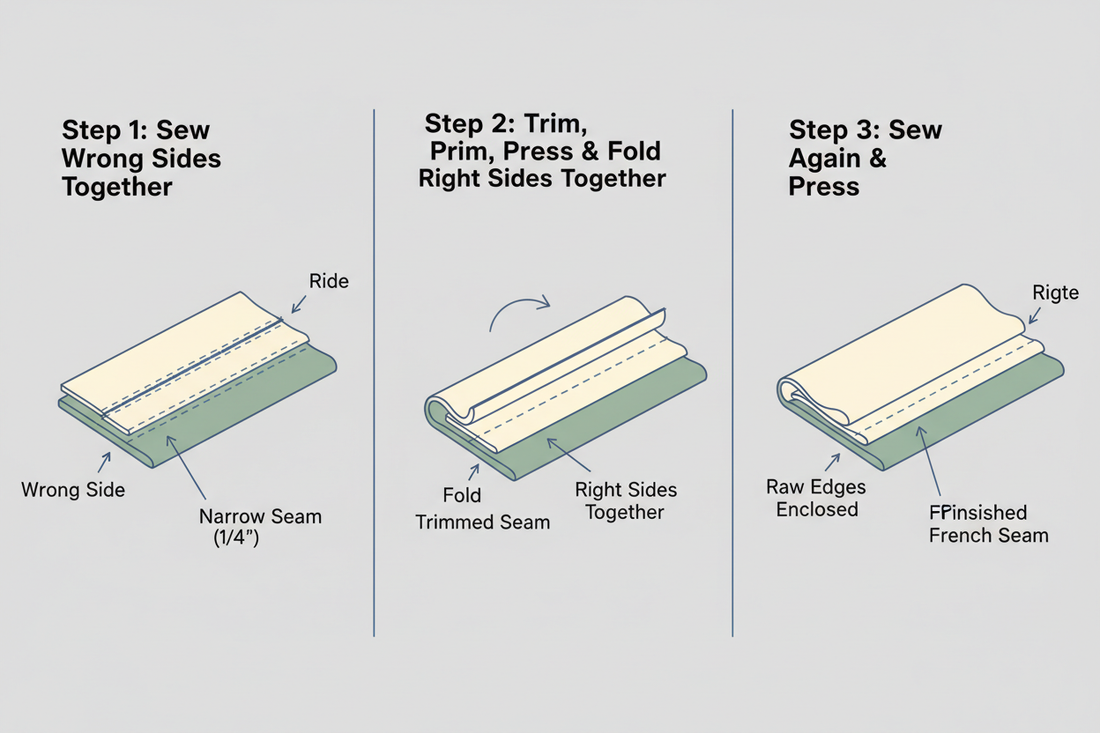 Step 1: Sew Wrong Sides Together

Ride

Wrong Side

Narrow Seam (1/4")

Step 2: Trim, Prim, Press & Fold Right Sides Together

Fold

Trimmed Seam

Right Sides Together

Step 3: Sew Again & Press

Rigte

Raw Edges Enclosed

FPinsished French Seam